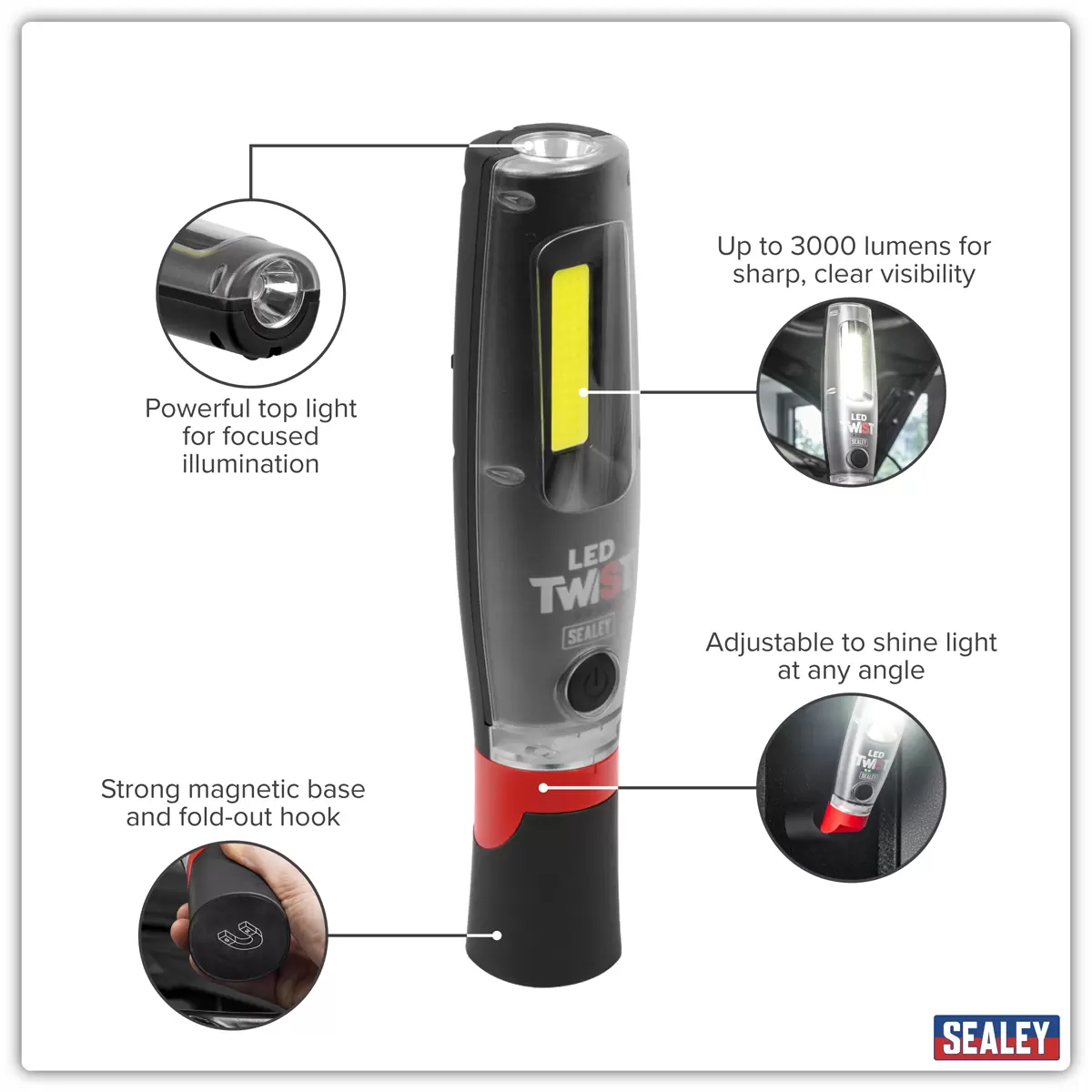 Powerful top light for focused illumination

Up to 3000 lumens for sharp, clear visibility

LED TWIST SEALEY

Adjustable to shine light at any angle

Strong magnetic base and fold-out hook

SEALEY